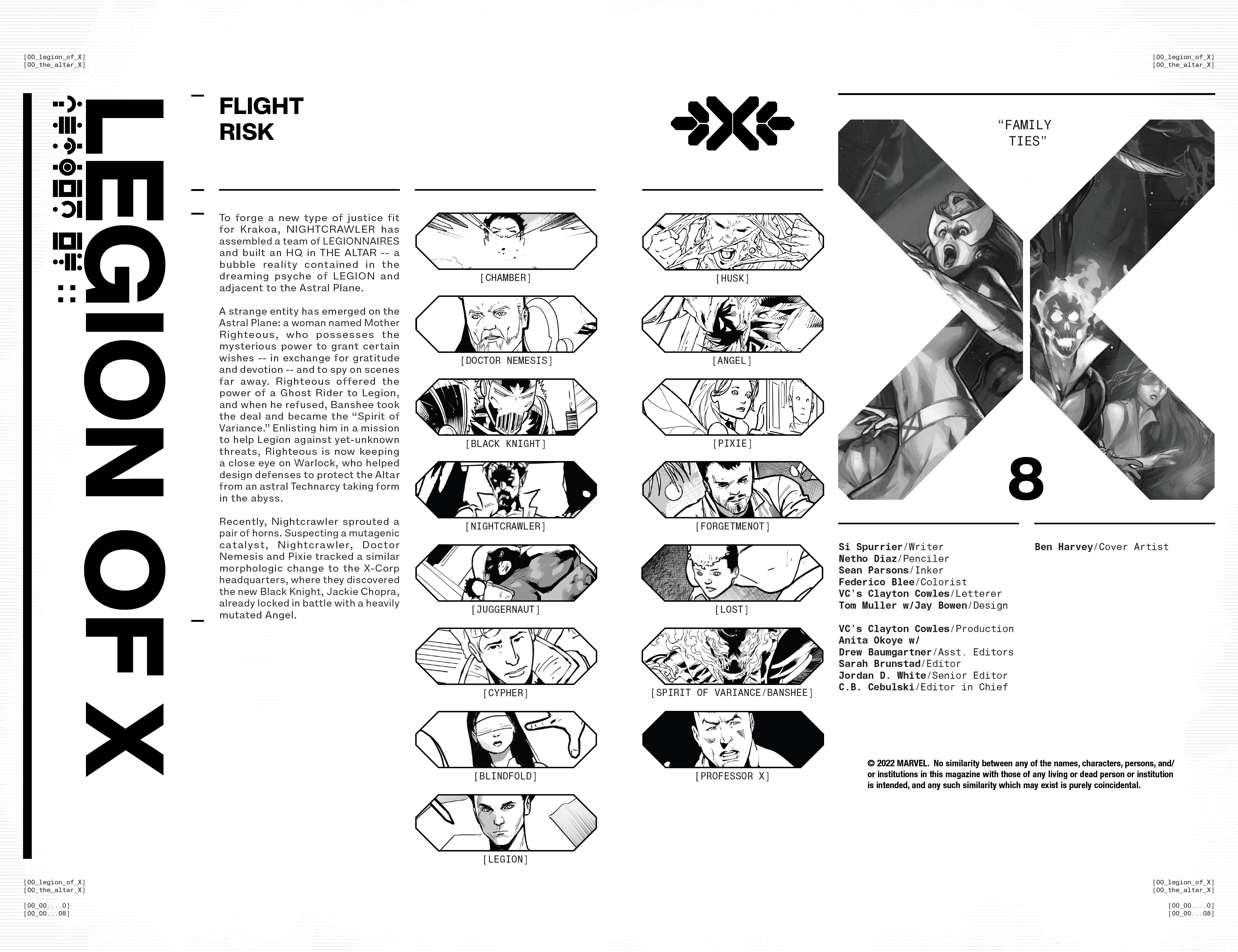 [00_legion_of_X]
[00_the_altar_X]

[00_legion_of_X]
[00_the_altar_X]

LEGION OF X

FLIGHT RISK

To forge a new type of justice fit for Krakoa, NIGHTCRAWLER has assembled a team of LEGIONNAIRES and built an HQ in THE ALTAR -- a bubble reality contained in the dreaming psyche of LEGION and adjacent to the Astral Plane.

A strange entity has emerged on the Astral Plane: a woman named Mother Righteous, who possesses the mysterious power to grant certain wishes -- in exchange for gratitude and devotion -- and to spy on scenes far away. Righteous offered the power of a Ghost Rider to Legion, and when he refused, Banshee took the deal and became the "Spirit of Variance." Enlisting him in a mission to help Legion against yet-unknown threats, Righteous is now keeping a close eye on Warlock, who helped design defenses to protect the Altar from an astral Technarcy taking form in the abyss.

Recently, Nightcrawler sprouted a pair of horns. Suspecting a mutagenic catalyst, Nightcrawler, Doctor Nemesis and Pixie tracked a similar morphologic change to the X-Corp headquarters, where they discovered the new Black Knight, Jackie Chopra, already locked in battle with a heavily mutated Angel.

[CHAMBER]
[DOCTOR NEMESIS]
[BLACK KNIGHT]
[NIGHTCRAWLER]
[JUGGERNAUT]
[CYPHER]
[BLINDFOLD]
[LEGION]

[HUSK]
[ANGEL]
[PIXIE]
[FORGETMENOT]
[LOST]
[SPIRIT OF VARIANCE/BANSHEE]
[PROFESSOR X]

"FAMILY TIES"

8

Si Spurrier/Writer
Netho Diaz/Penciler
Sean Parsons/Inker
Federico Blee/Colorist
VC's Clayton Cowles/Letterer
Tom Muller w/Jay Bowen/Design

VC's Clayton Cowles/Production
Anita Okoye w/
Drew Baumgartner/Asst. Editors
Sarah Brunstad/Editor
Jordan D. White/Senior Editor
C.B. Cebulski/Editor in Chief

Ben Harvey/Cover Artist

© 2022 MARVEL. No similarity between any of the names, characters, persons, and/or institutions in this magazine with those of any living or dead person or institution is intended, and any such similarity which may exist is purely coincidental.

[00_legion_of_X]
[00_the_altar_X]

[00_00....0]
[00_00...08]

[00_legion_of_X]
[00_the_altar_X]

[00_00....0]
[00_00...08]